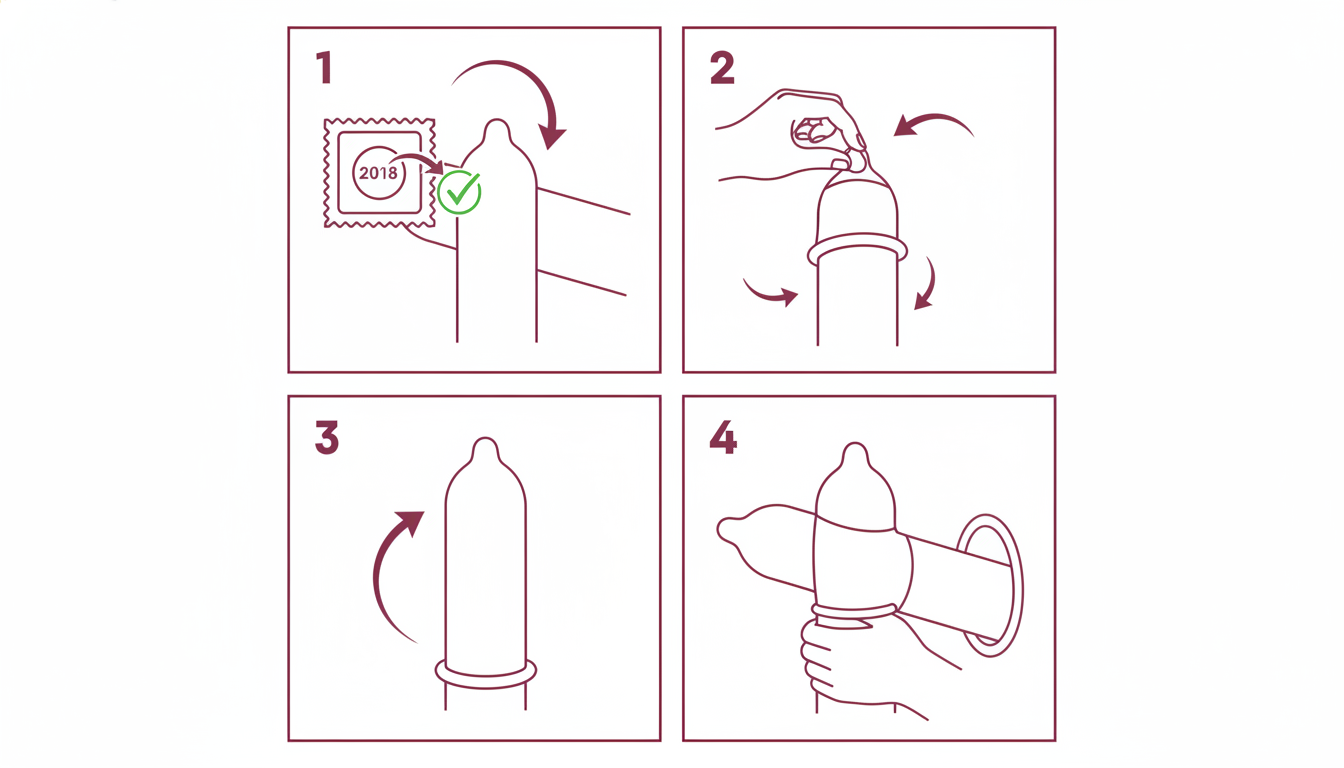 1

2018

2

3

4